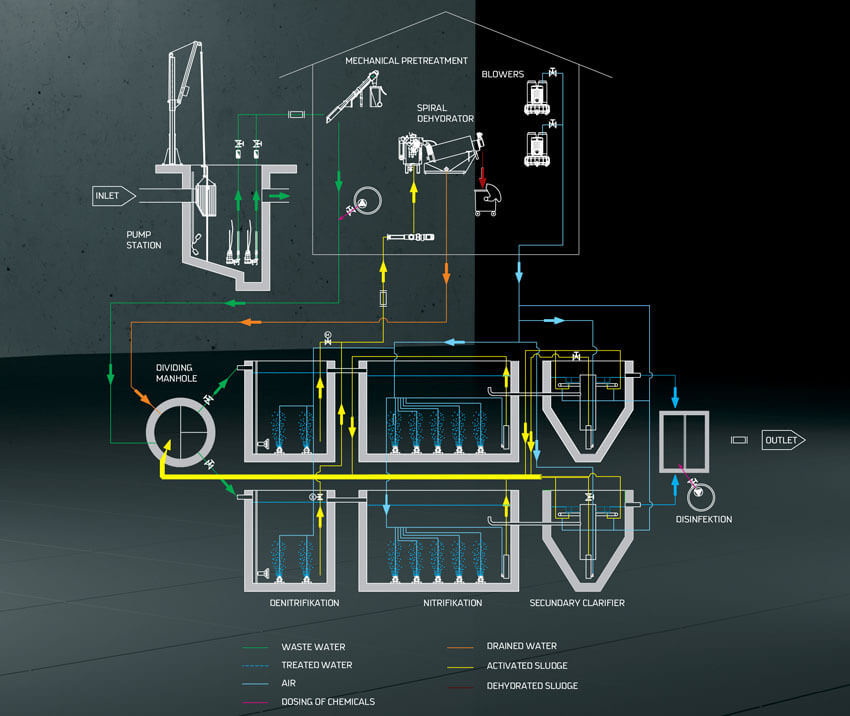 MECHANICAL PRETREATMENT

BLOWERS

SPIRAL DEHYDRATOR

INLET

PUMP STATION

DIVIDING MANHOLE

OUTLET

DISINFEKTION

DENITRIFIKATION

NITRIFIKATION

SECUNDARY CLARIFIER

WASTE WATER

TREATED WATER

AIR

DOSING OF CHEMICALS

DRAINED WATER

ACTIVATED SLUDGE

DEHYDRATED SLUDGE